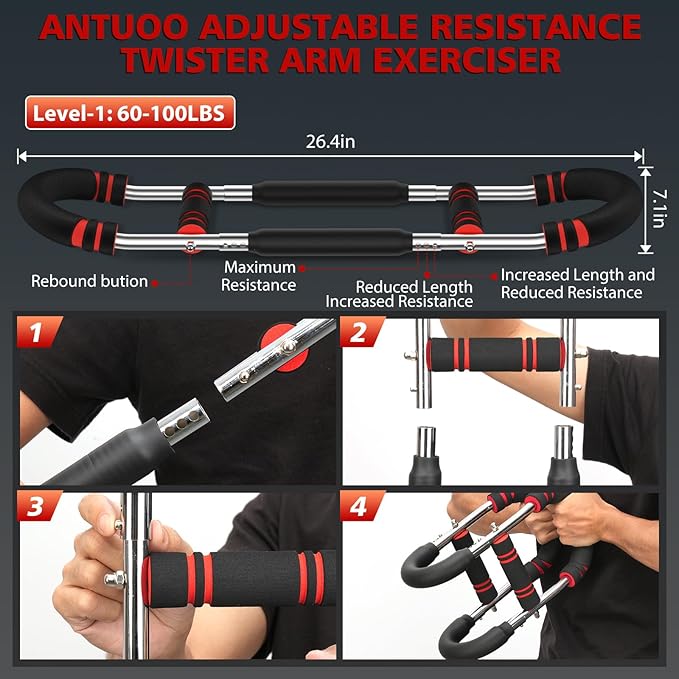 ANTUOO ADJUSTABLE RESISTANCE TWISTER ARM EXERCISER

Level-1: 60-100LBS

26.4in

7.1in

Rebound bution

Maximum Resistance

Reduced Length Increased Resistance

Increased Length and Reduced Resistance

1

2

3

4