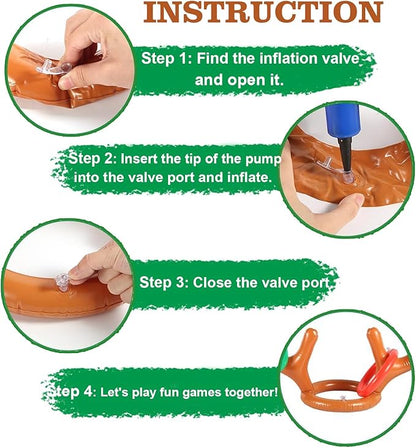 INSTRUCTION

Step 1: Find the inflation valve and open it.

Step 2: Insert the tip of the pump into the valve port and inflate.

Step 3: Close the valve port.

Step 4: Let's play fun games together!