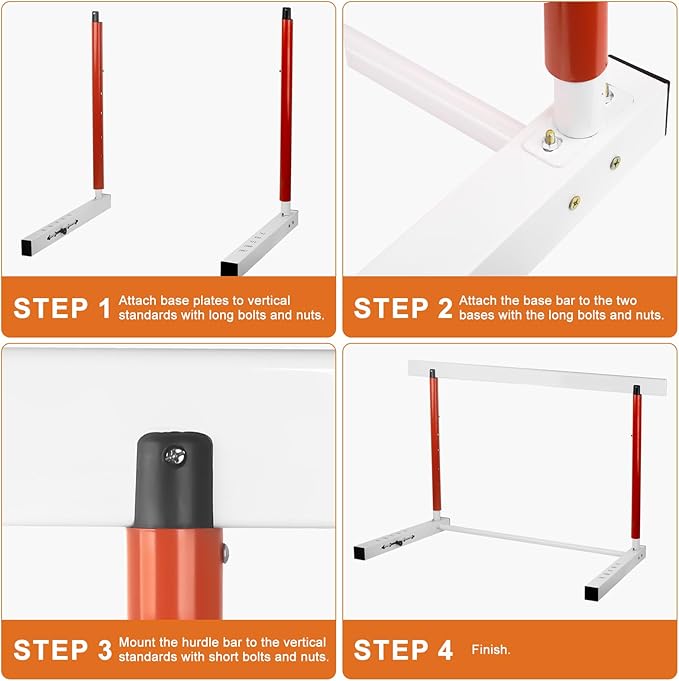 STEP 1 Attach base plates to vertical standards with long bolts and nuts.

STEP 2 Attach the base bar to the two bases with the long bolts and nuts.

STEP 3 Mount the hurdle bar to the vertical standards with short bolts and nuts.

STEP 4 Finish.