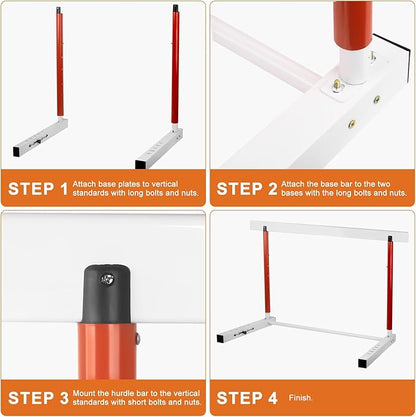 STEP 1 Attach base plates to vertical standards with long bolts and nuts.

STEP 2 Attach the base bar to the two bases with the long bolts and nuts.

STEP 3 Mount the hurdle bar to the vertical standards with short bolts and nuts.

STEP 4 Finish.