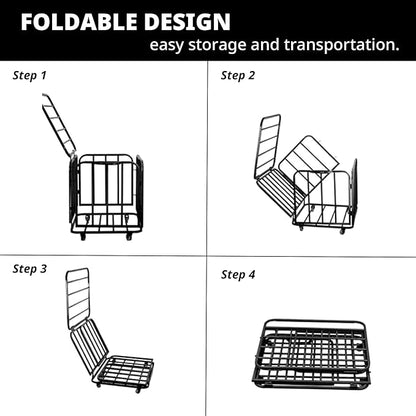 FOLDABLE DESIGN

easy storage and transportation.

Step 1

Step 2

Step 3

Step 4