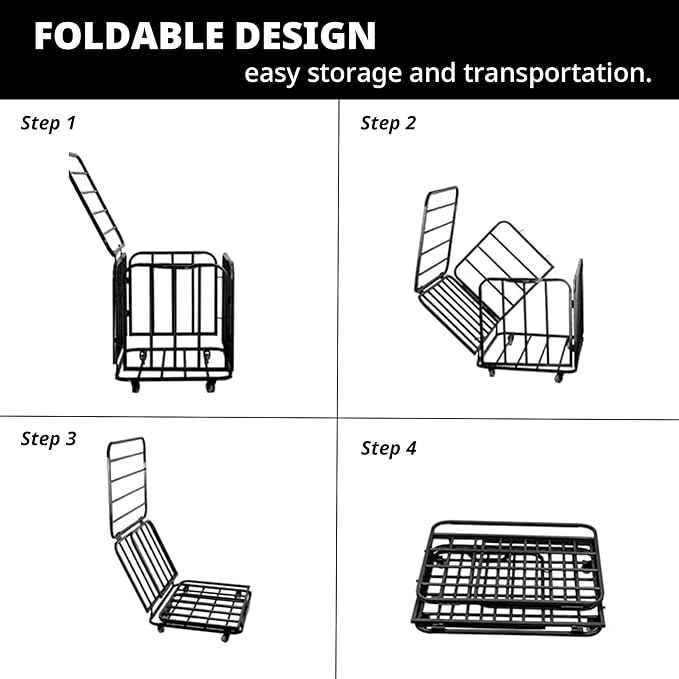 FOLDABLE DESIGN
easy storage and transportation.

Step 1

Step 2

Step 3

Step 4