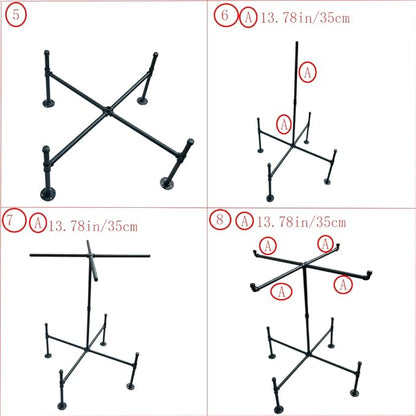 5

6 A 13.78in/35cm

A

A

7 A 13.78in/35cm

8 A 13.78in/35cm

A

A

A

A