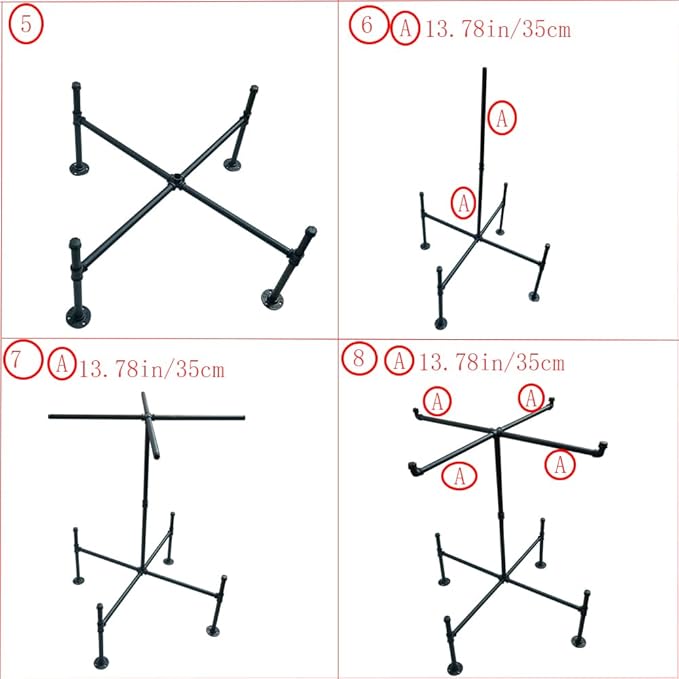 5

6 A 13.78in/35cm

A

A

7 A 13.78in/35cm

8 A 13.78in/35cm

A A

A A