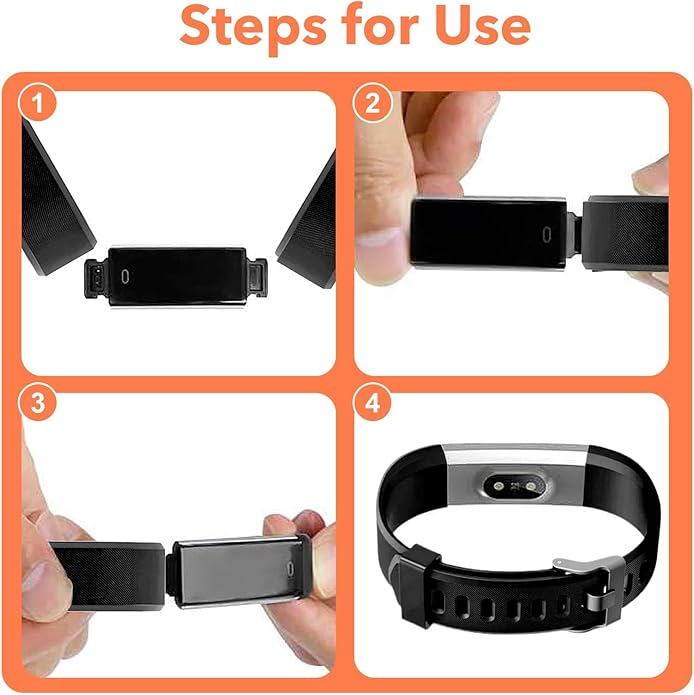 Steps for Use

1

2

3

4