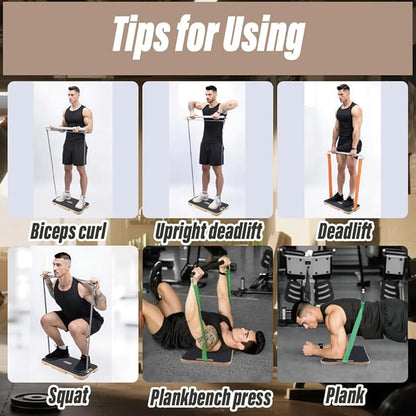 Tips for Using

Biceps curl

Upright deadlift

Deadlift

Squat

Plankbench press

Plank