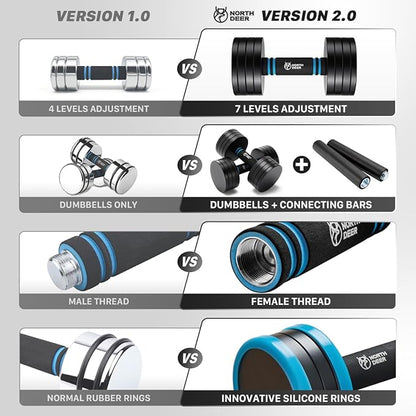 VERSION 1.0

NORTH DEER VERSION 2.0

VS

NORTH DEER

4 LEVELS ADJUSTMENT

7 LEVELS ADJUSTMENT

VS

+

DUMBBELLS ONLY

DUMBBELLS + CONNECTING BARS

VS

NORTH DEER

MALE THREAD

FEMALE THREAD

VS

NORTH DEER

NORMAL RUBBER RINGS

INNOVATIVE SILICONE RINGS