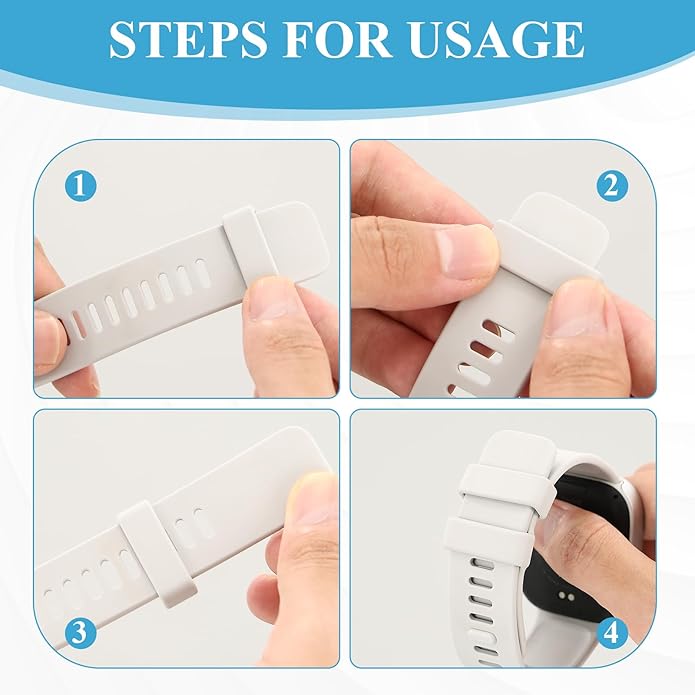 STEPS FOR USAGE

1

2

3

4