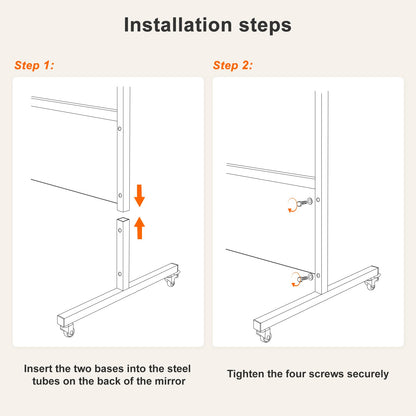 Installation steps

Step 1:

Insert the two bases into the steel tubes on the back of the mirror

Step 2:

Tighten the four screws securely