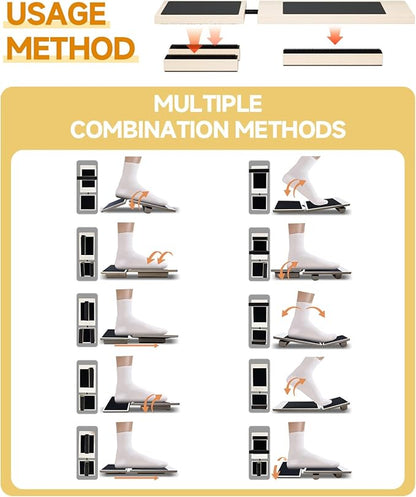 USAGE METHOD

MULTIPLE COMBINATION METHODS