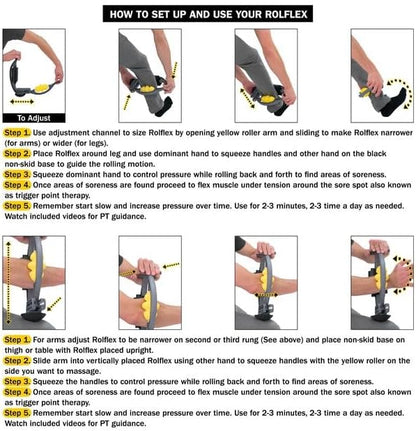 HOW TO SET UP AND USE YOUR ROLFLEX

To Adjust

Step 1. Use adjustment channel to size Rolflex by opening yellow roller arm and sliding to make Rolflex narrower (for arms) or wider (for legs).
Step 2. Place Rolflex around leg and use dominant hand to squeeze handles and other hand on the black non-skid base to guide the rolling motion.
Step 3. Squeeze dominant hand to control pressure while rolling back and forth to find areas of soreness.
Step 4. Once areas of soreness are found proceed to flex muscle under tension around the sore spot also known as trigger point therapy.
Step 5. Remember start slow and increase pressure over time. Use for 2-3 minutes, 2-3 time a day as needed. Watch included videos for PT guidance.

Step 1. For arms adjust Rolflex to be narrower on second or third rung (See above) and place non-skid base on thigh or table with Rolflex placed upright.
Step 2. Slide arm into vertically placed Rolflex using other hand to squeeze handles with the yellow roller on the side you want to massage.
Step 3. Squeeze the handles to control pressure while rolling back and forth to find areas of soreness.
Step 4. Once areas of soreness are found proceed to flex muscle under tension around the sore spot also known as trigger point therapy.
Step 5. Remember start slow and increase pressure over time. Use for 2-3 minutes, 2-3 time a day as needed. Watch included videos for PT guidance.