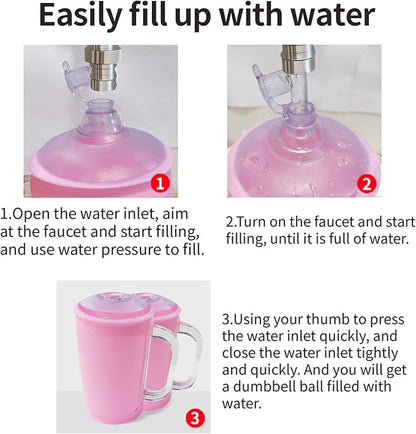 Easily fill up with water

1

2

1.Open the water inlet, aim at the faucet and start filling, and use water pressure to fill.

2.Turn on the faucet and start filling, until it is full of water.

3

3.Using your thumb to press the water inlet quickly, and close the water inlet tightly and quickly. And you will get a dumbbell ball filled with water.