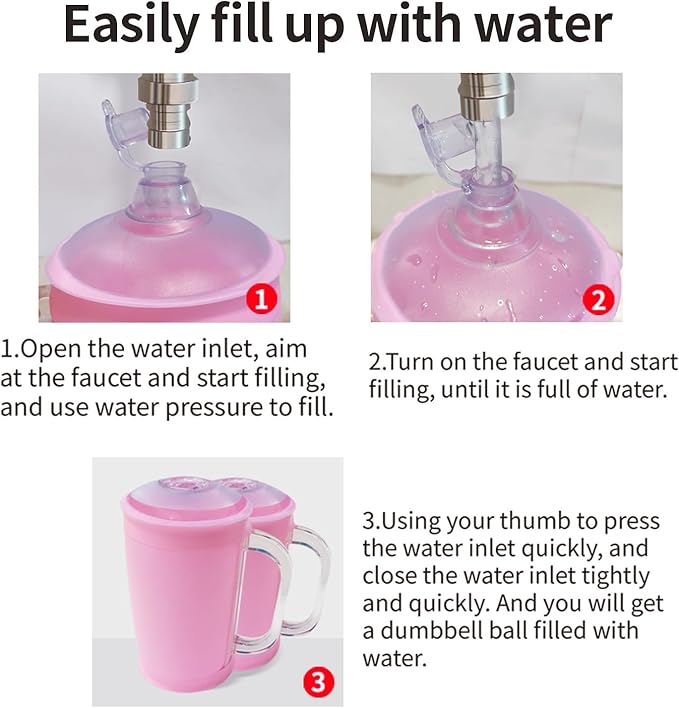 Easily fill up with water

1

2

1.Open the water inlet, aim at the faucet and start filling, and use water pressure to fill.

2.Turn on the faucet and start filling, until it is full of water.

3

3.Using your thumb to press the water inlet quickly, and close the water inlet tightly and quickly. And you will get a dumbbell ball filled with water.