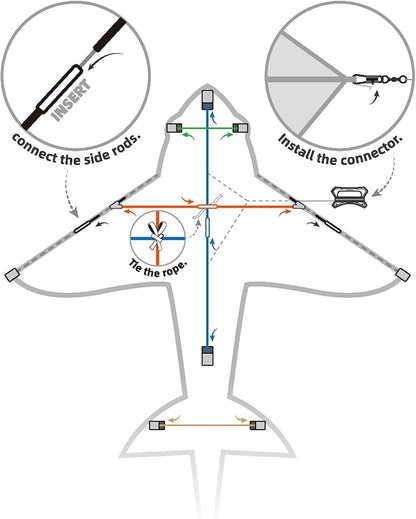 INSERT

connect the side rods.

Install the connector.

Tie the rope.