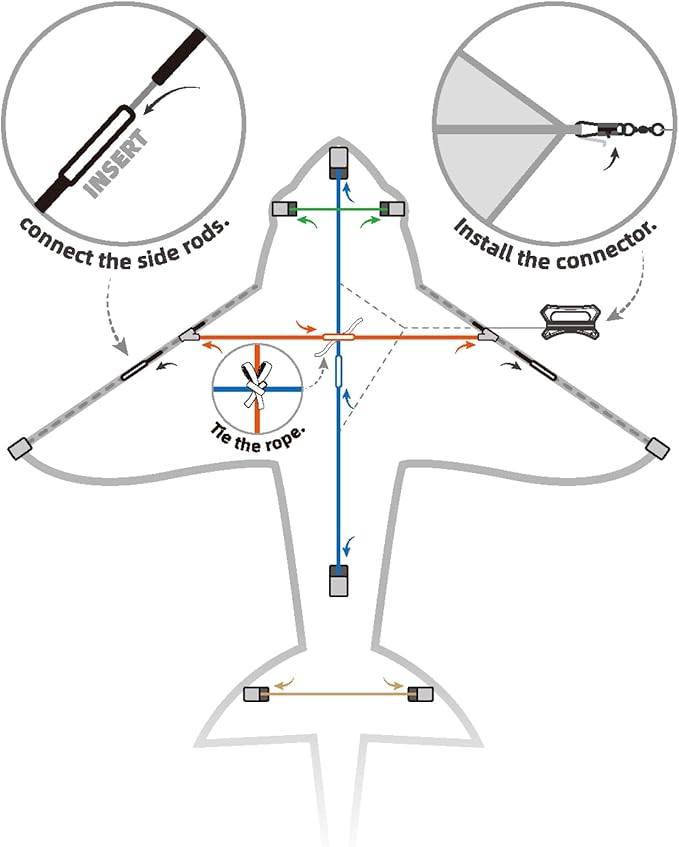 INSERT

connect the side rods.

Install the connector.

Tie the rope.