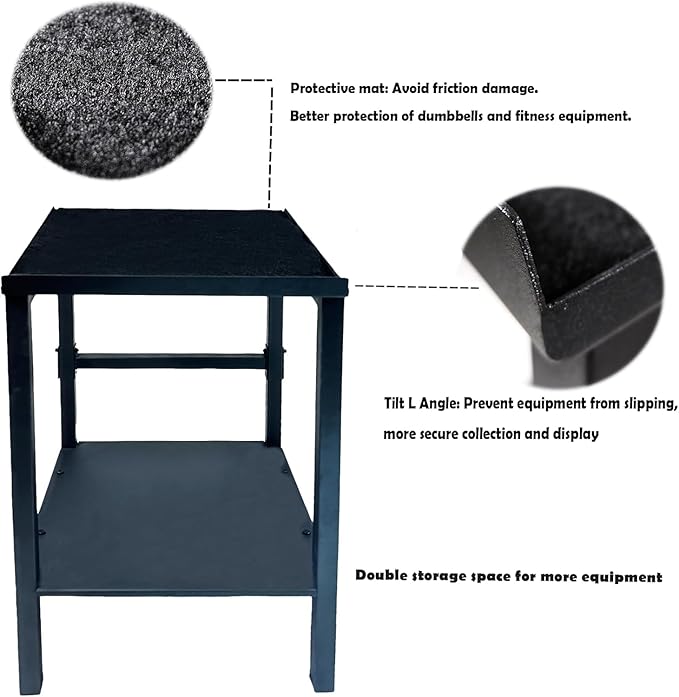 Protective mat: Avoid friction damage.
Better protection of dumbbells and fitness equipment.

Tilt L Angle: Prevent equipment from slipping, more secure collection and display

Double storage space for more equipment