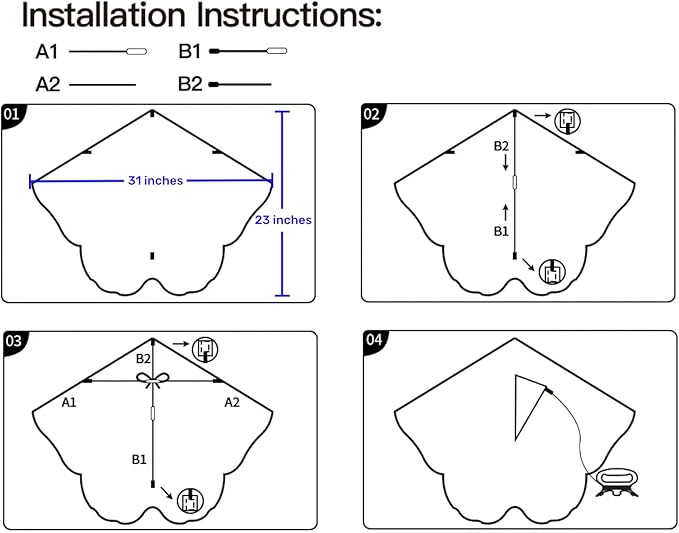 Installation Instructions:

A1

B1

A2

B2

01

31 inches

23 inches

02

B2

B1

03

B2

A1

A2

B1

04