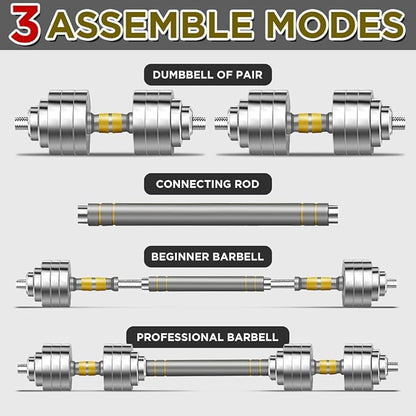 3 ASSEMBLE MODES

DUMBBELL OF PAIR

CONNECTING ROD

BEGINNER BARBELL

PROFESSIONAL BARBELL