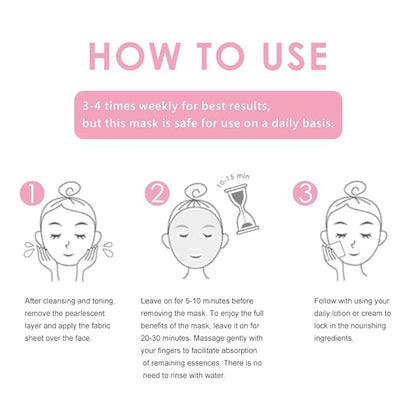 HOW TO USE

3-4 times weekly for best results, but this mask is safe for use on a daily basis.

1

After cleansing and toning, remove the pearlescent layer and apply the fabric sheet over the face.

2

10-15 min

Leave on for 5-10 minutes before removing the mask. To enjoy the full benefits of the mask, leave it on for 20-30 minutes. Massage gently with your fingers to facilitate absorption of remaining essences. There is no need to rinse with water.

3

Follow with using your daily lotion or cream to lock in the nourishing ingredients.