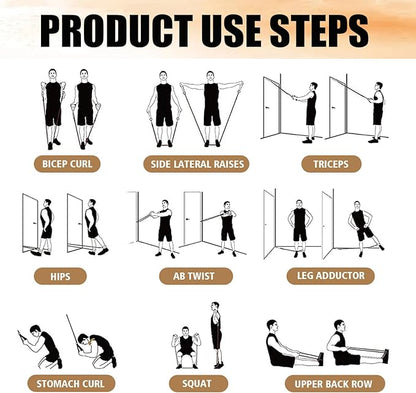 PRODUCT USE STEPS

BICEP CURL

SIDE LATERAL RAISES

TRICEPS

HIPS

AB TWIST

LEG ADDUCTOR

STOMACH CURL

SQUAT

UPPER BACK ROW