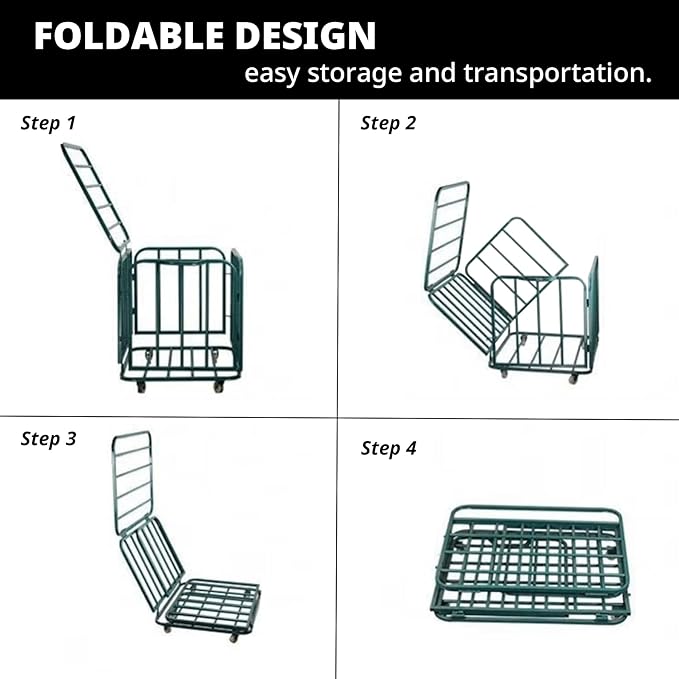 FOLDABLE DESIGN
easy storage and transportation.

Step 1

Step 2

Step 3

Step 4