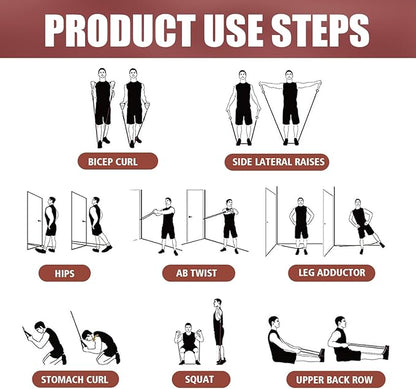 PRODUCT USE STEPS

BICEP CURL

SIDE LATERAL RAISES

HIPS

AB TWIST

LEG ADDUCTOR

STOMACH CURL

SQUAT

UPPER BACK ROW