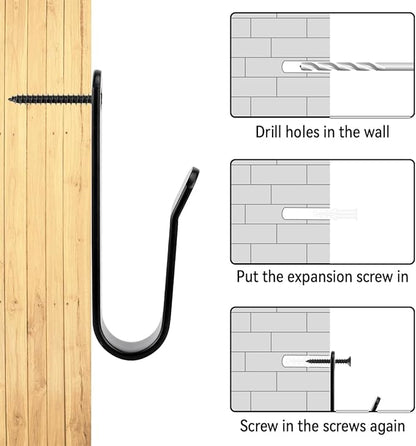 Drill holes in the wall

Put the expansion screw in

Screw in the screws again