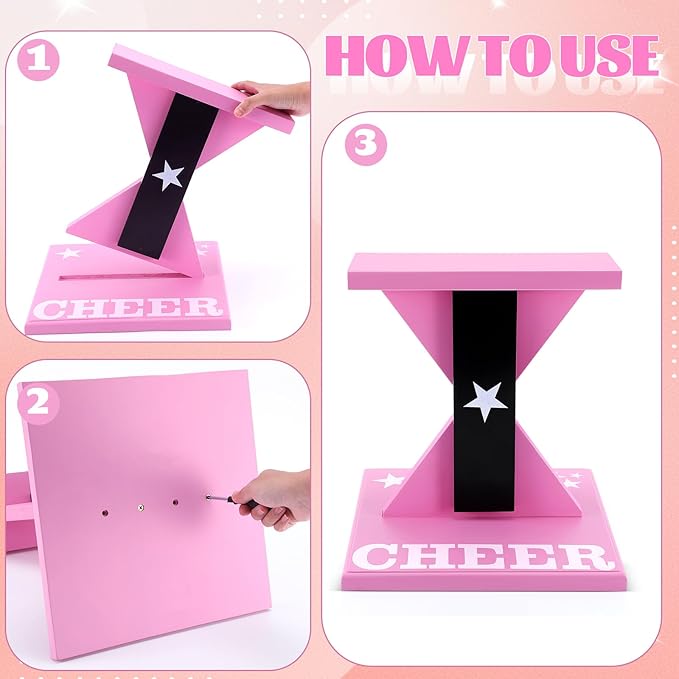 HOW TO USE

1

CHEER

2

3

CHEER