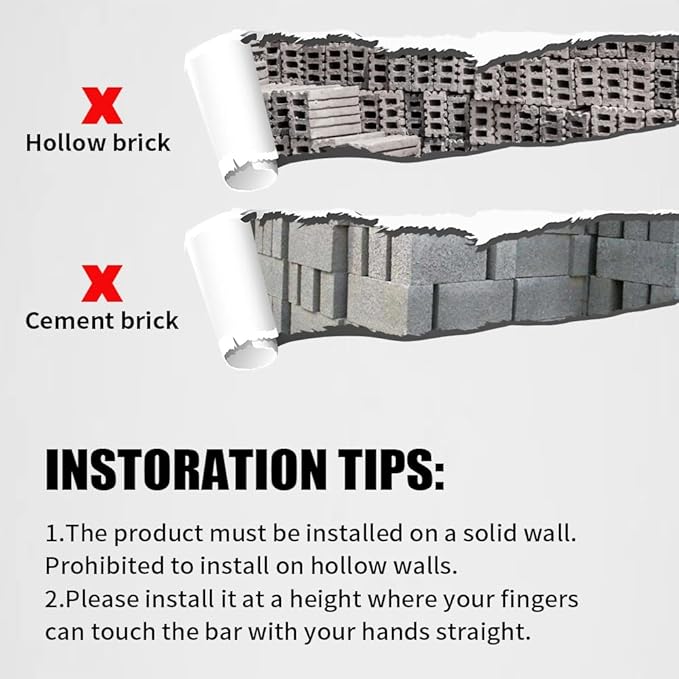 X
Hollow brick

X
Cement brick

INSTORATION TIPS:

1.The product must be installed on a solid wall. Prohibited to install on hollow walls.
2.Please install it at a height where your fingers can touch the bar with your hands straight.