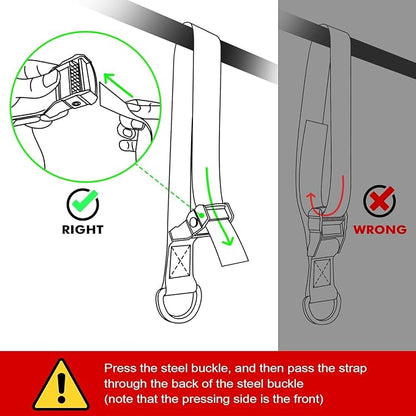 RIGHT

WRONG

Press the steel buckle, and then pass the strap through the back of the steel buckle
(note that the pressing side is the front)