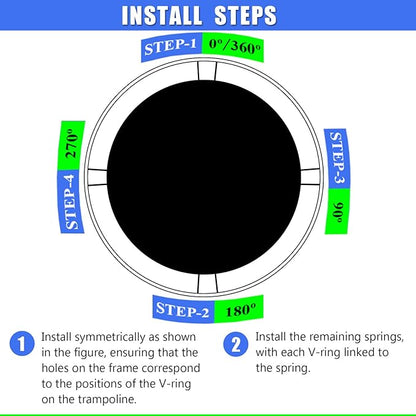 INSTALL STEPS

STEP-1 0°/360°

STEP-4 270°

STEP-3 90°

STEP-2 180°

1 Install symmetrically as shown in the figure, ensuring that the holes on the frame correspond to the positions of the V-ring on the trampoline.

2 Install the remaining springs, with each V-ring linked to the spring.