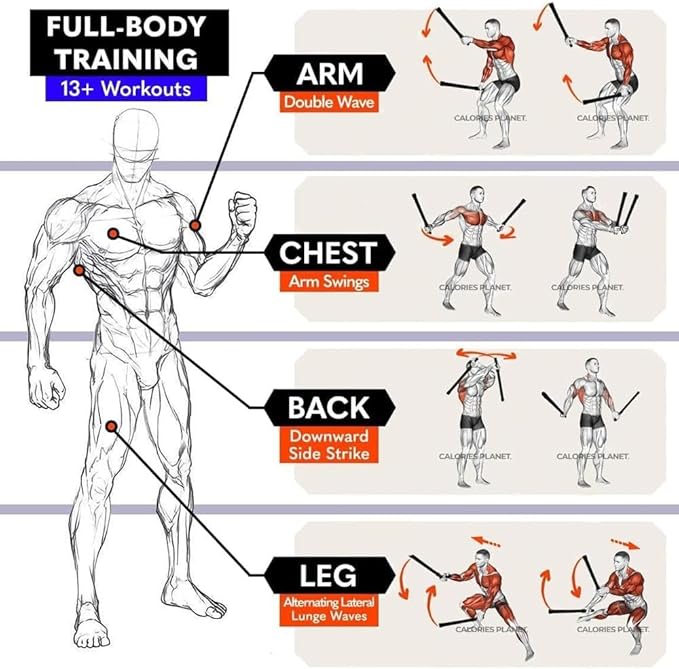 FULL-BODY TRAINING
13+ Workouts

ARM
Double Wave

CALORIES PLANET.
CALORIES PLANET.

CHEST
Arm Swings

CALORIES PLANET.
CALORIES PLANET.

BACK
Downward Side Strike

CALORIES PLANET.
CALORIES PLANET.

LEG
Alternating Lateral Lunge Waves

CALORIES PLANET.
CALORIES PLANET.