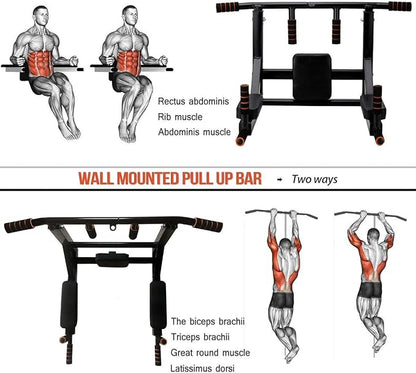 Rectus abdominis
Rib muscle
Abdominis muscle

WALL MOUNTED PULL UP BAR → Two ways

The biceps brachii
Triceps brachii
Great round muscle
Latissimus dorsi