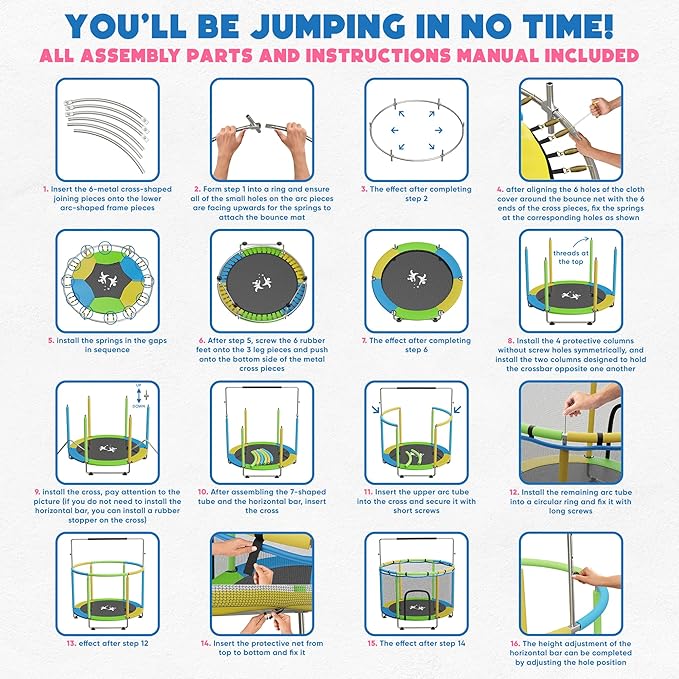 YOU'LL BE JUMPING IN NO TIME!
ALL ASSEMBLY PARTS AND INSTRUCTIONS MANUAL INCLUDED

1. Insert the 6-metal cross-shaped joining pieces onto the lower arc-shaped frame pieces

2. Form step 1 into a ring and ensure all of the small holes on the arc pieces are facing upwards for the springs to attach the bounce mat

3. The effect after completing step 2

4. after aligning the 6 holes of the cloth cover around the bounce net with the 6 ends of the cross pieces, fix the springs at the corresponding holes as shown

5. Install the springs in the gaps in sequence

6. After step 5, screw the 6 rubber feet onto the 3 leg pieces and push onto the bottom side of the metal cross pieces

7. The effect after completing step 6

threads at the top

8. Install the 4 protective columns without screw holes symmetrically, and install the two columns designed to hold the crossbar opposite one another

UP
DOWN

9. install the cross, pay attention to the picture (if you do not need to install the horizontal bar, you can install a rubber stopper on the cross)

10. After assembling the 7-shaped tube and the horizontal bar, insert the cross

11. Insert the upper arc tube into the cross and secure it with short screws

12. Install the remaining arc tube into a circular ring and fix it with long screws

13. effect after step 12

14. Insert the protective net from top to bottom and fix it

15. The effect after step 14

16. The height adjustment of the horizontal bar can be completed by adjusting the hole position