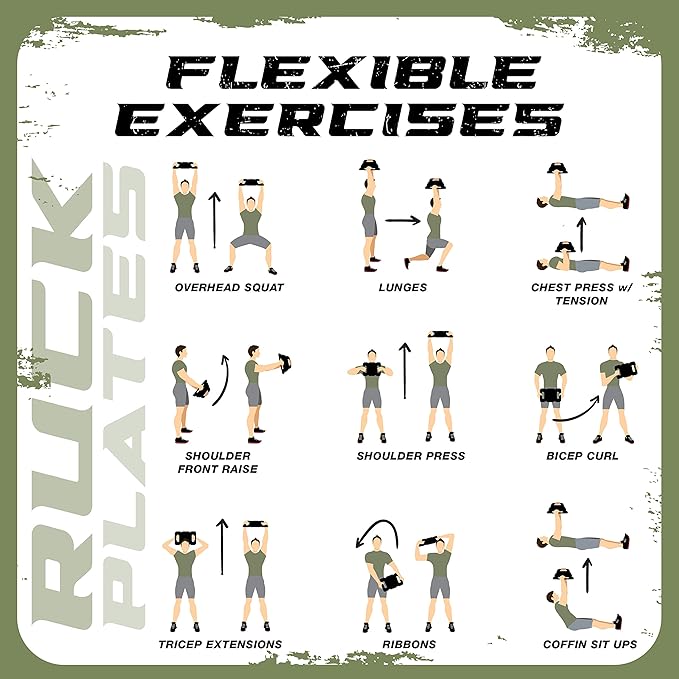 FLEXIBLE EXERCISES

RUCK PLATES

OVERHEAD SQUAT

LUNGES

CHEST PRESS w/ TENSION

SHOULDER FRONT RAISE

SHOULDER PRESS

BICEP CURL

TRICEP EXTENSIONS

RIBBONS

COFFIN SIT UPS