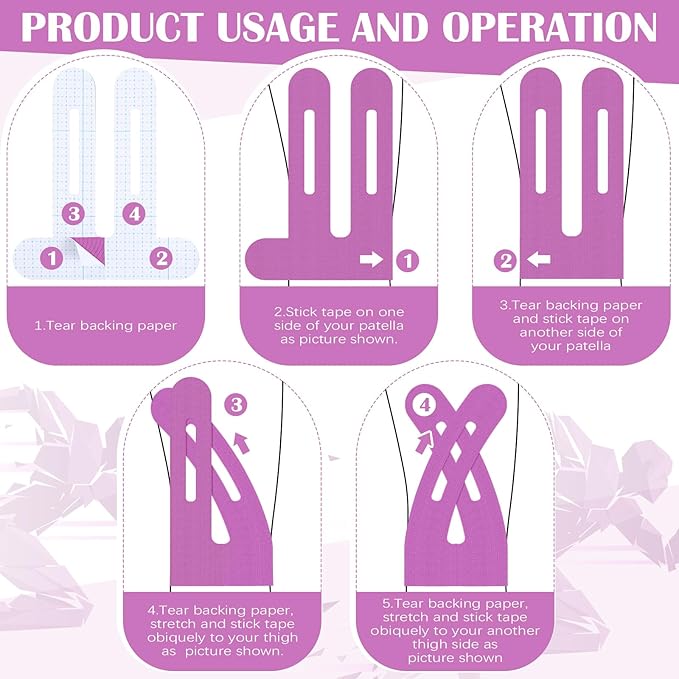 PRODUCT USAGE AND OPERATION

3 4
1 2

1.Tear backing paper

1

2.Stick tape on one side of your patella as picture shown.

2

3.Tear backing paper and stick tape on another side of your patella

3

4.Tear backing paper, stretch and stick tape obiquely to your thigh as picture shown.

4

5.Tear backing paper, stretch and stick tape obiquely to your another thigh side as picture shown