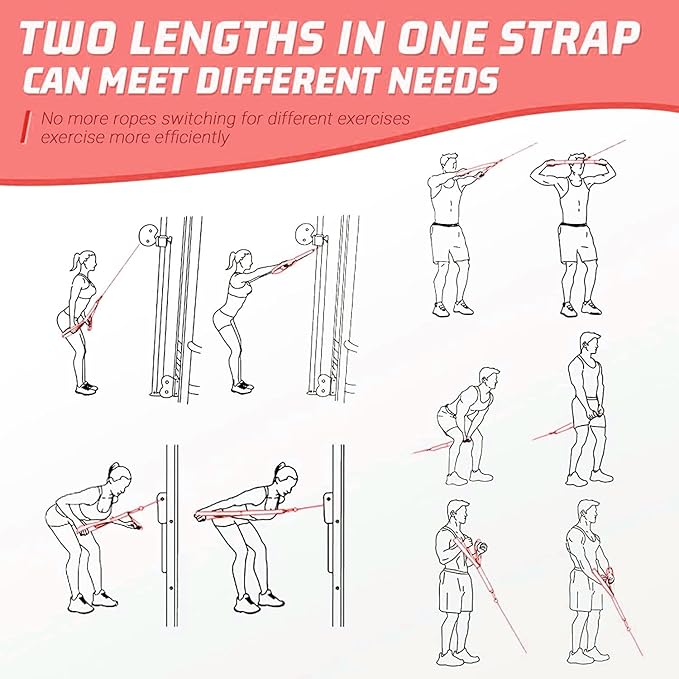 TWO LENGTHS IN ONE STRAP
CAN MEET DIFFERENT NEEDS

No more ropes switching for different exercises
exercise more efficiently