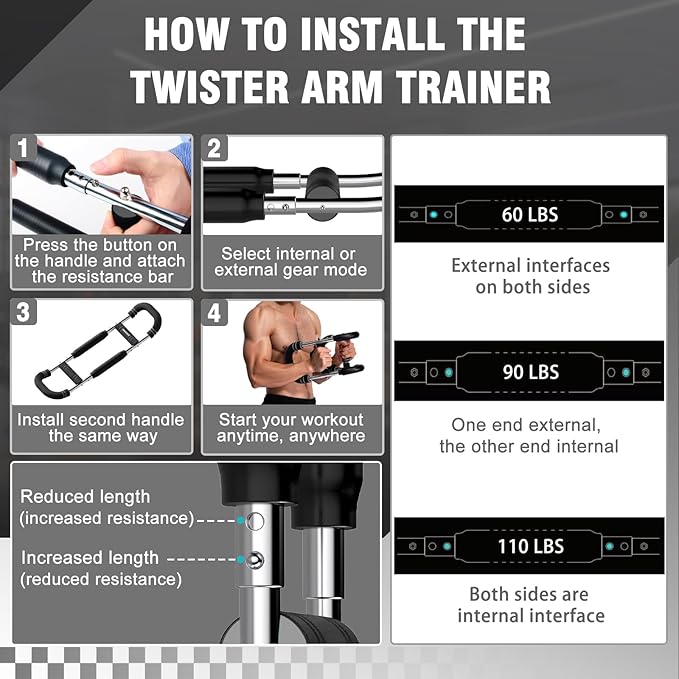 HOW TO INSTALL THE TWISTER ARM TRAINER

1
Press the button on the handle and attach the resistance bar

2
Select internal or external gear mode

3
Install second handle the same way

4
Start your workout anytime, anywhere

Reduced length (increased resistance)

Increased length (reduced resistance)

60 LBS
External interfaces on both sides

90 LBS
One end external, the other end internal

110 LBS
Both sides are internal interface