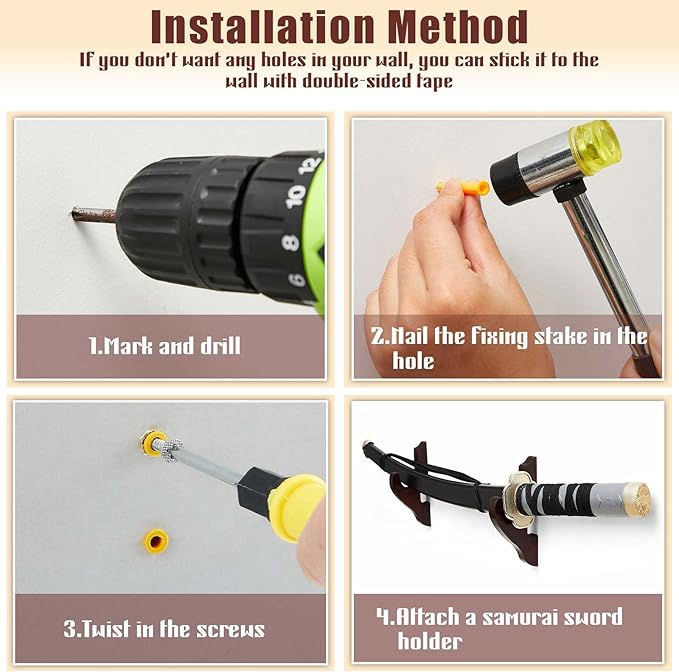 Installation Method

If you don't want any holes in your wall, you can stick it to the wall with double-sided tape

12
10
8
6

1.Mark and drill

2.Nail the fixing stake in the hole

3.Twist in the screws

4.Attach a samurai sword holder