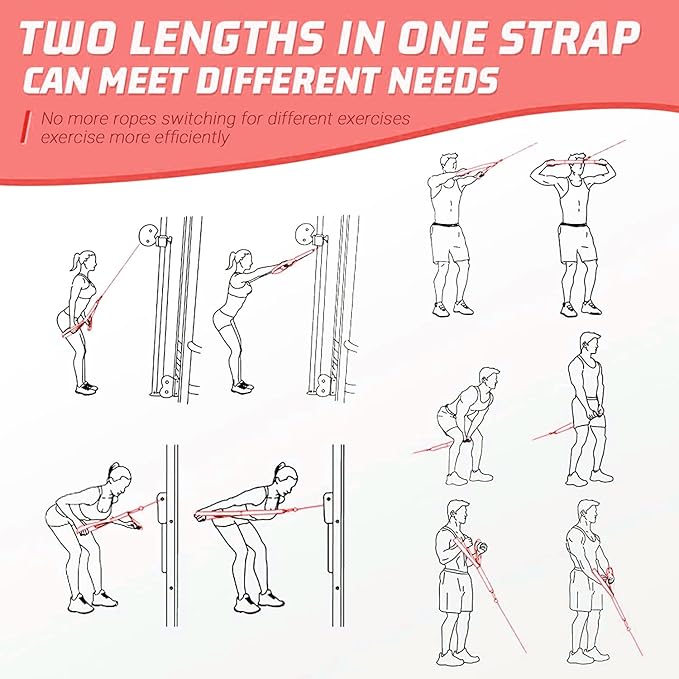 TWO LENGTHS IN ONE STRAP
CAN MEET DIFFERENT NEEDS

No more ropes switching for different exercises
exercise more efficiently