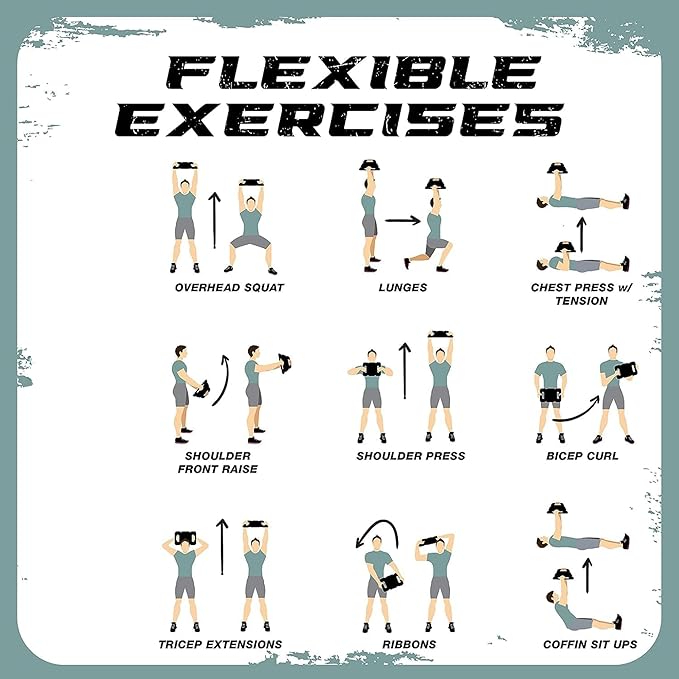 FLEXIBLE EXERCISES

OVERHEAD SQUAT

LUNGES

CHEST PRESS w/ TENSION

SHOULDER FRONT RAISE

SHOULDER PRESS

BICEP CURL

TRICEP EXTENSIONS

RIBBONS

COFFIN SIT UPS