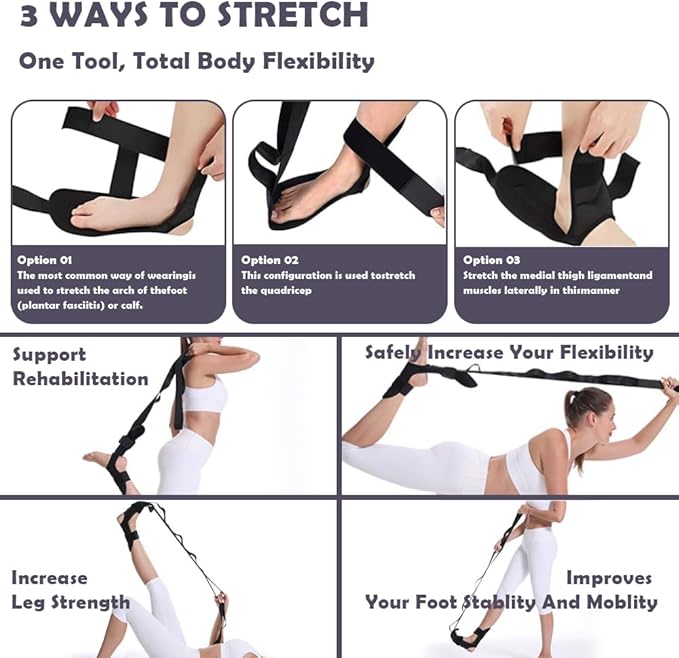 3 WAYS TO STRETCH

One Tool, Total Body Flexibility

Option 01
The most common way of wearingis used to stretch the arch of thefoot (plantar fasciitis) or calf.

Option 02
This configuration is used tostretch the quadricep

Option 03
Stretch the medial thigh ligamentand muscles laterally in thismanner

Support Rehabilitation

Safely Increase Your Flexibility

Increase Leg Strength

Improves Your Foot Stablity And Moblity