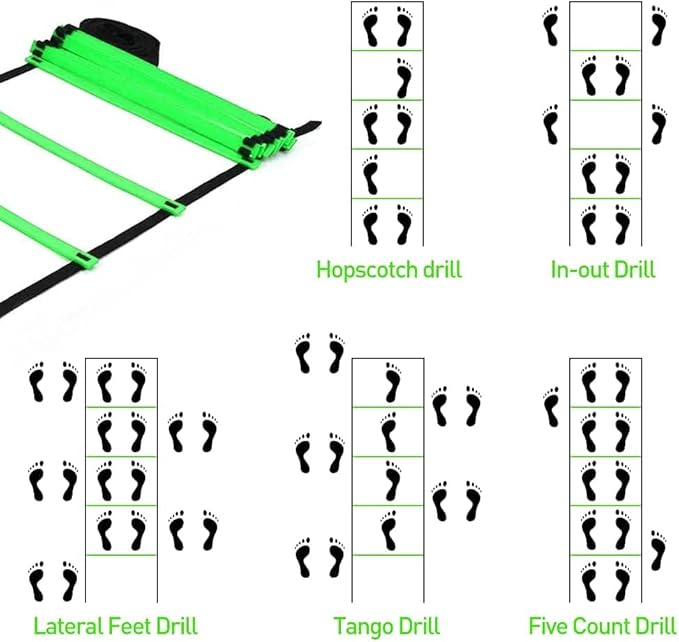 Hopscotch drill

In-out Drill

Lateral Feet Drill

Tango Drill

Five Count Drill