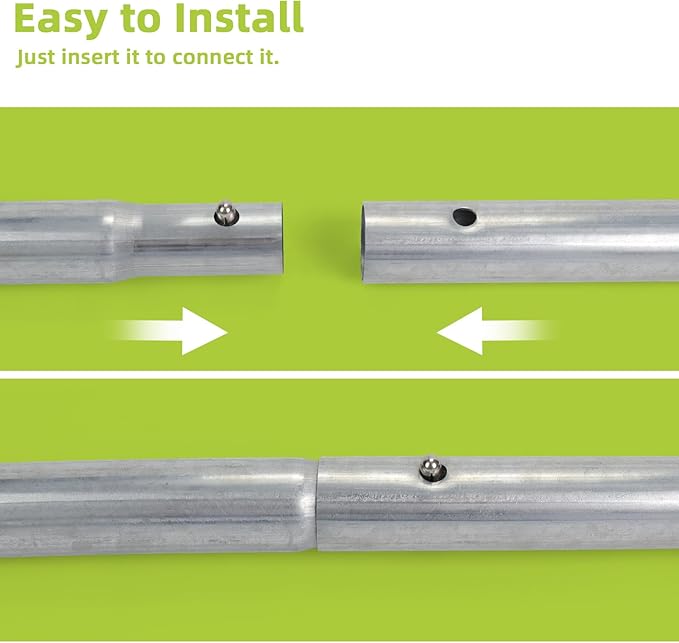 Easy to Install

Just insert it to connect it.